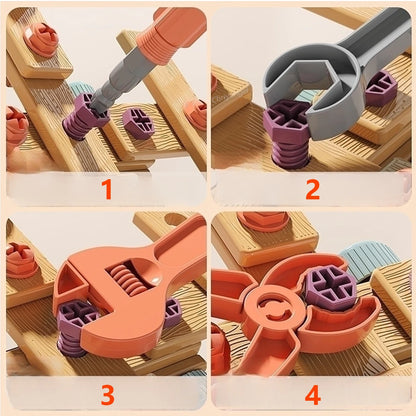 1

2

3

4