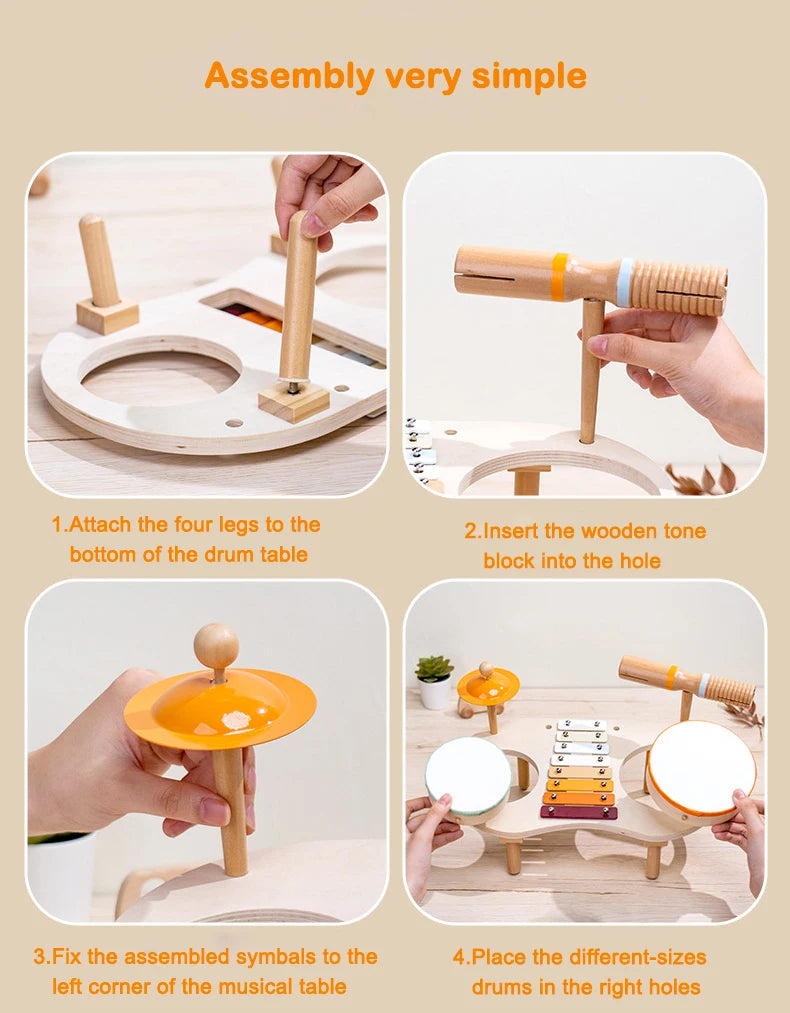 Assembly very simple

1.Attach the four legs to the bottom of the drum table

2.Insert the wooden tone block into the hole

3.Fix the assembled symbals to the left corner of the musical table

4.Place the different-sizes drums in the right holes